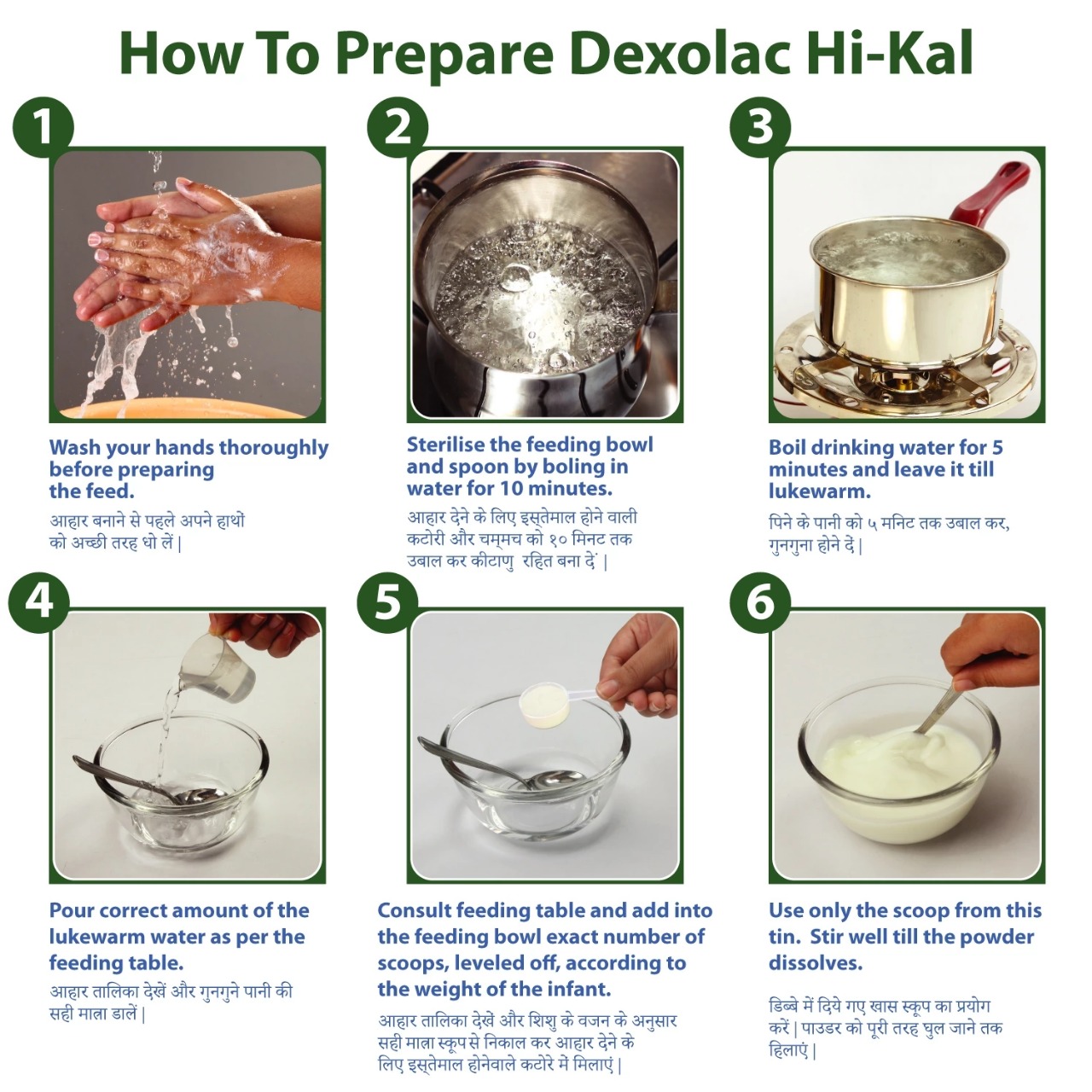 How To Prepare Dexolac Hi-Kal

1

Wash your hands thoroughly before preparing the feed.

आहार बनाने से पहले अपने हाथों को अच्छी तरह धो लें |

2

Sterilise the feeding bowl and spoon by boling in water for 10 minutes.

आहार देने के लिए इस्तेमाल होने वाली कटोरी और चम्मच को १० मिनट तक उबाल कर कीटाणु रहित बना दें |

3

Boil drinking water for 5 minutes and leave it till lukewarm.

पिने के पानी को ५ मनिट तक उबाल कर, गुनगुना होने दें |

4

Pour correct amount of the lukewarm water as per the feeding table.

आहार तालिका देखें और गुनगुने पानी की सही मात्रा डालें |

5

Consult feeding table and add into the feeding bowl exact number of scoops, leveled off, according to the weight of the infant.

आहार तालिका देखें और शिशु के वजन के अनुसार सही मात्रा स्कूप से निकाल कर आहार देने के लिए इस्तेमाल होनेवाले कटोरे में मिलाएं |

6

Use only the scoop from this tin. Stir well till the powder dissolves.

डिब्बे में दिये गए खास स्कूप का प्रयोग करें | पाउडर को पूरी तरह घुल जाने तक हिलाएं |